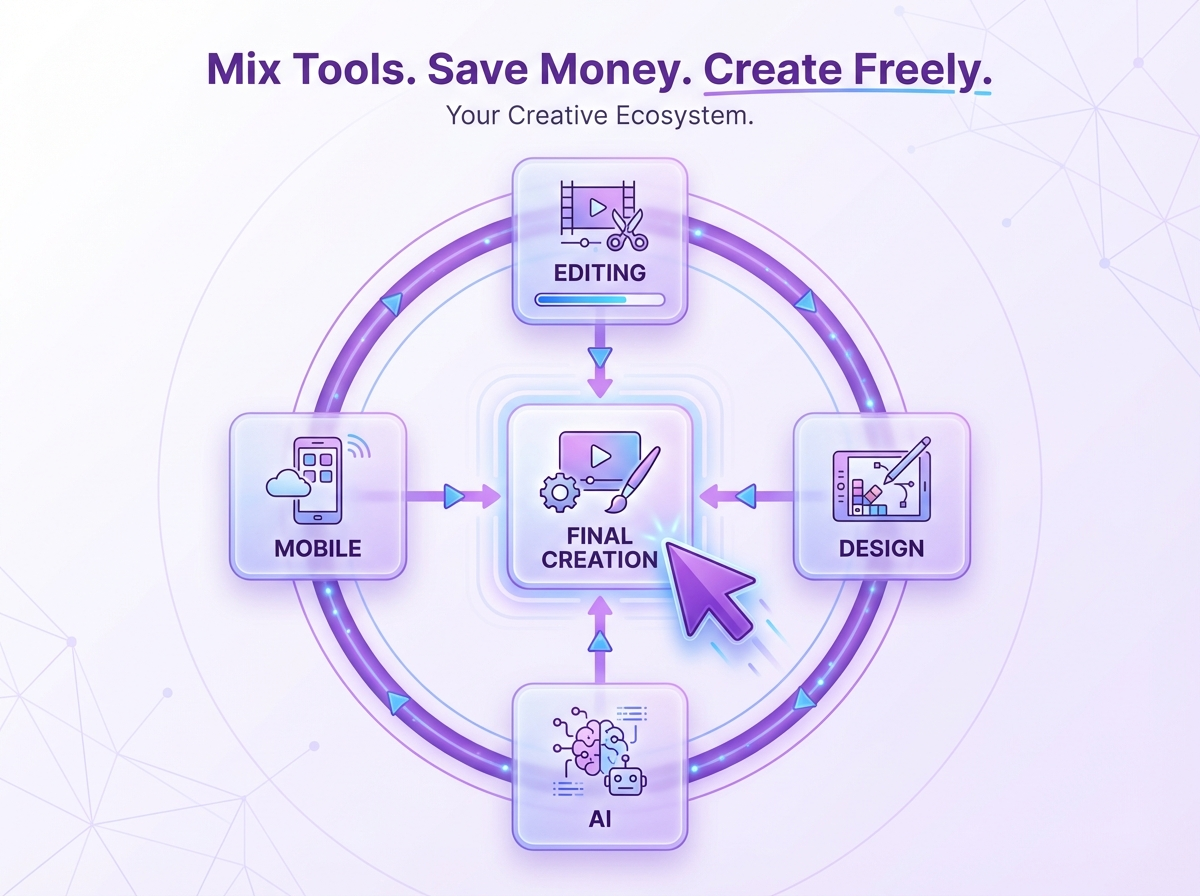 Mix Tools. Save Money. Create Freely.
Your Creative Ecosystem.

EDITING

MOBILE

FINAL CREATION

DESIGN

AI